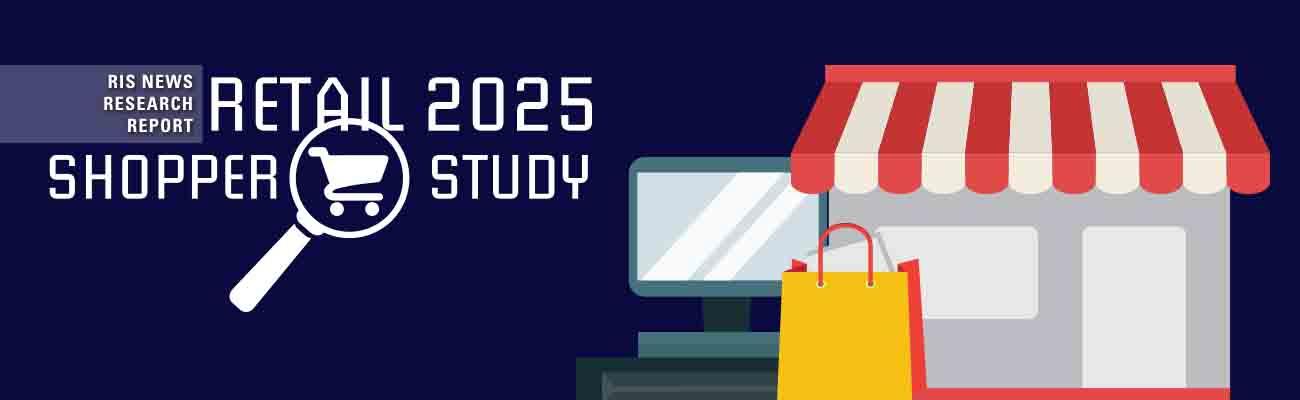 RIS NEWS RESEARCH REPORT

RETAIL 2025 SHOPPER STUDY